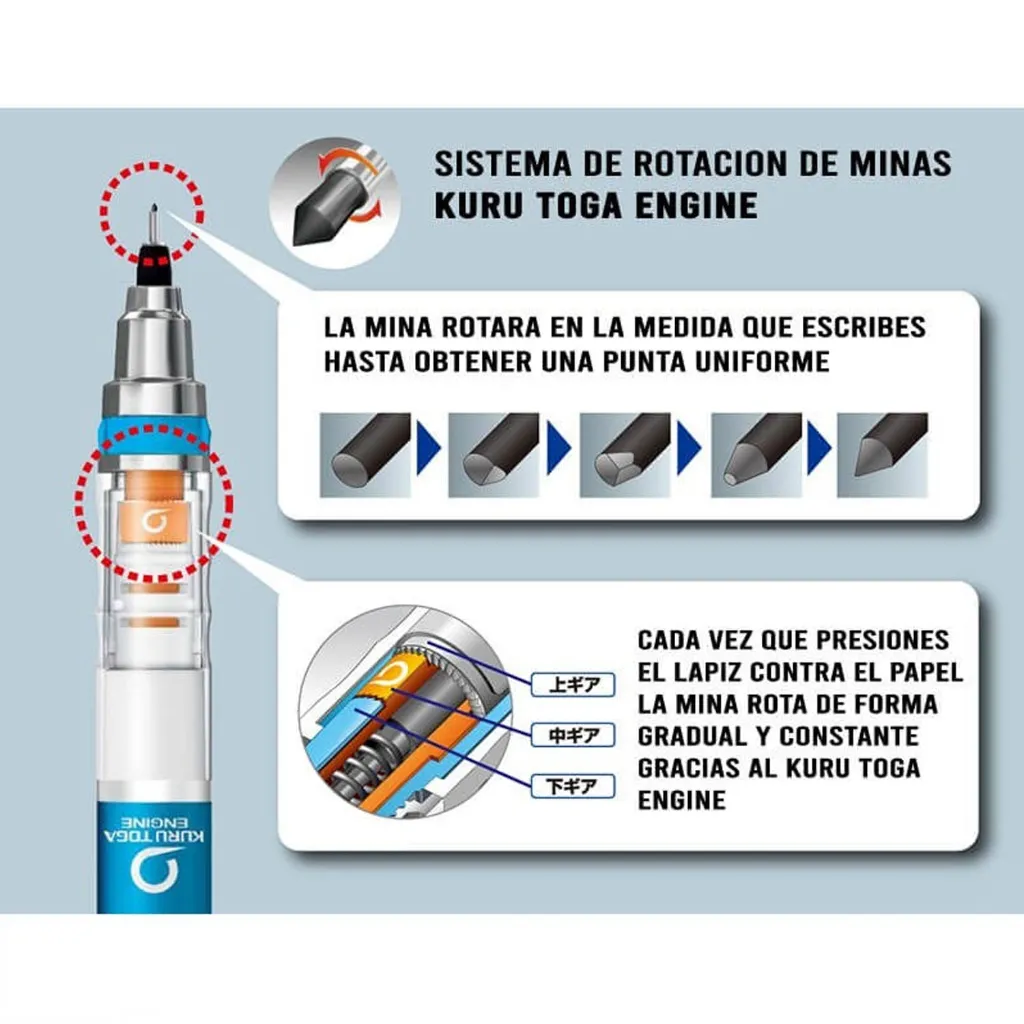 SISTEMA DE ROTACION DE MINAS
KURU TOGA ENGINE

LA MINA ROTARA EN LA MEDIDA QUE ESCRIBES HASTA OBTENER UNA PUNTA UNIFORME

上ギア
中ギア
下ギア

CADA VEZ QUE PRESIONES EL LAPIZ CONTRA EL PAPEL LA MINA ROTA DE FORMA GRADUAL Y CONSTANTE GRACIAS AL KURU TOGA ENGINE

KURU TOGA ENGINE