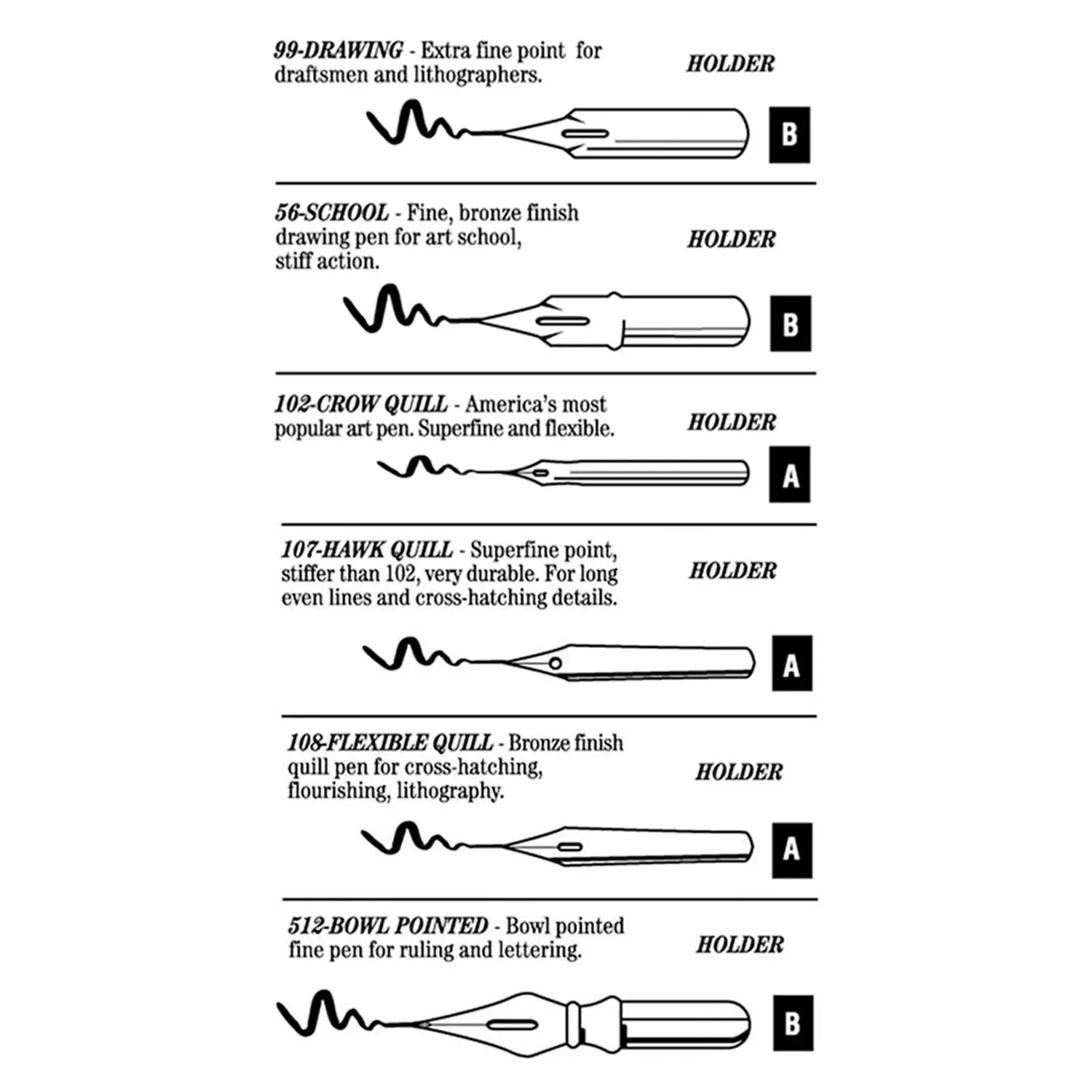 99-DRAWING - Extra fine point for draftsmen and lithographers.

HOLDER

B

56-SCHOOL - Fine, bronze finish drawing pen for art school, stiff action.

HOLDER

B

102-CROW QUILL - America's most popular art pen. Superfine and flexible.

HOLDER

A

107-HAWK QUILL - Superfine point, stiffer than 102, very durable. For long even lines and cross-hatching details.

HOLDER

A

108-FLEXIBLE QUILL - Bronze finish quill pen for cross-hatching, flourishing, lithography.

HOLDER

A

512-BOWL POINTED - Bowl pointed fine pen for ruling and lettering.

HOLDER

B